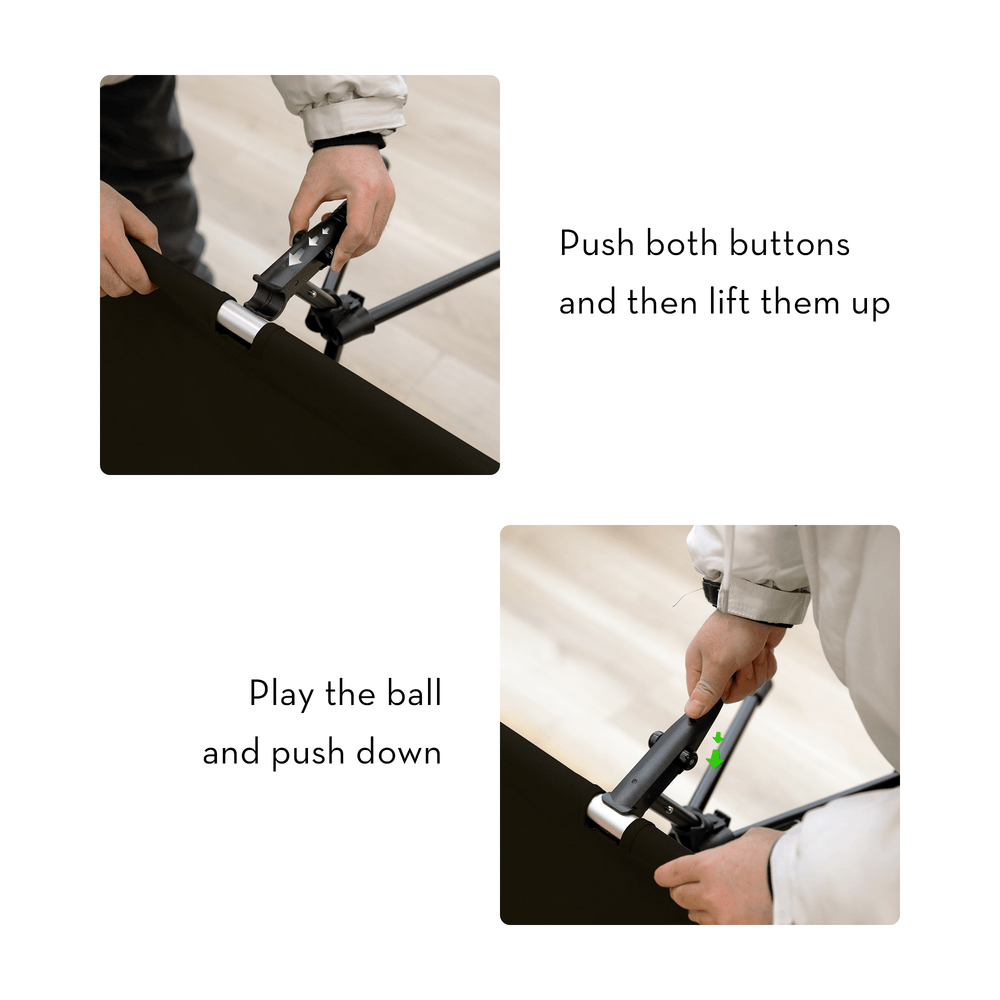 Push both buttons and then lift them up

Play the ball and push down